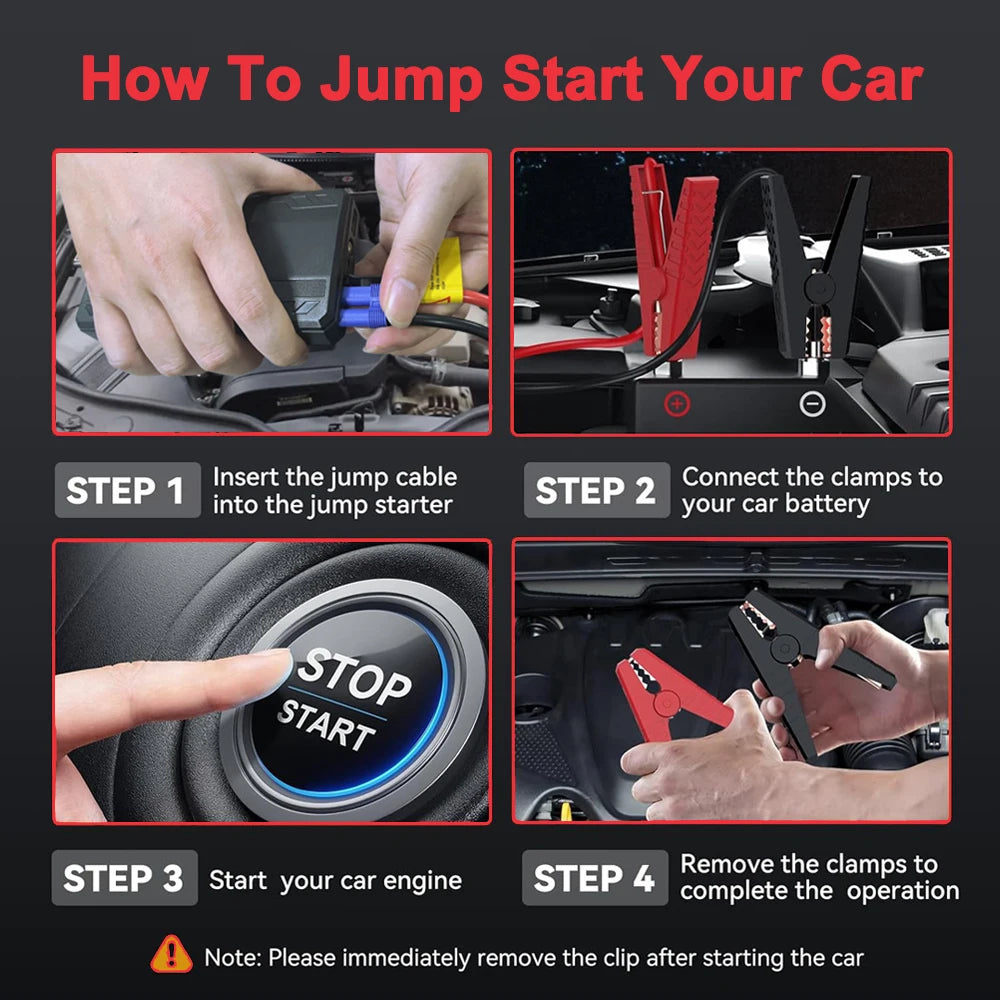 How To Jump Start Your Car

+ −

STEP 1 Insert the jump cable into the jump starter

STEP 2 Connect the clamps to your car battery

STOP START

STEP 3 Start your car engine

STEP 4 Remove the clamps to complete the operation

Note: Please immediately remove the clip after starting the car